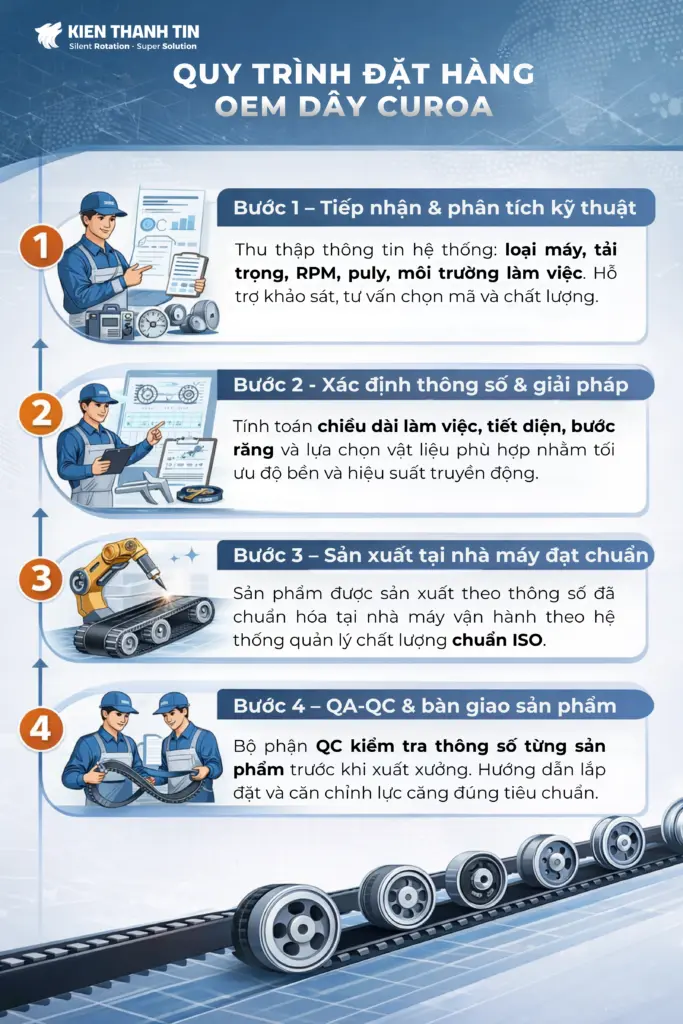 KIEN THANH TIN
Silent Rotation - Super Solution

QUY TRÌNH ĐẶT HÀNG OEM DÂY CUROA

1

Bước 1 – Tiếp nhận & phân tích kỹ thuật

Thu thập thông tin hệ thống: loại máy, tải trọng, RPM, puly, môi trường làm việc. Hỗ trợ khảo sát, tư vấn chọn mã và chất lượng.

2

Bước 2 - Xác định thông số & giải pháp

Tính toán chiều dài làm việc, tiết diện, bước răng và lựa chọn vật liệu phù hợp nhằm tối ưu độ bền và hiệu suất truyền động.

3

Bước 3 – Sản xuất tại nhà máy đạt chuẩn

Sản phẩm được sản xuất theo thông số đã chuẩn hóa tại nhà máy vận hành theo hệ thống quản lý chất lượng chuẩn ISO.

4

Bước 4 – QA-QC & bàn giao sản phẩm

Bộ phận QC kiểm tra thông số từng sản phẩm trước khi xuất xưởng. Hướng dẫn lắp đặt và căn chỉnh lực căng đúng tiêu chuẩn.